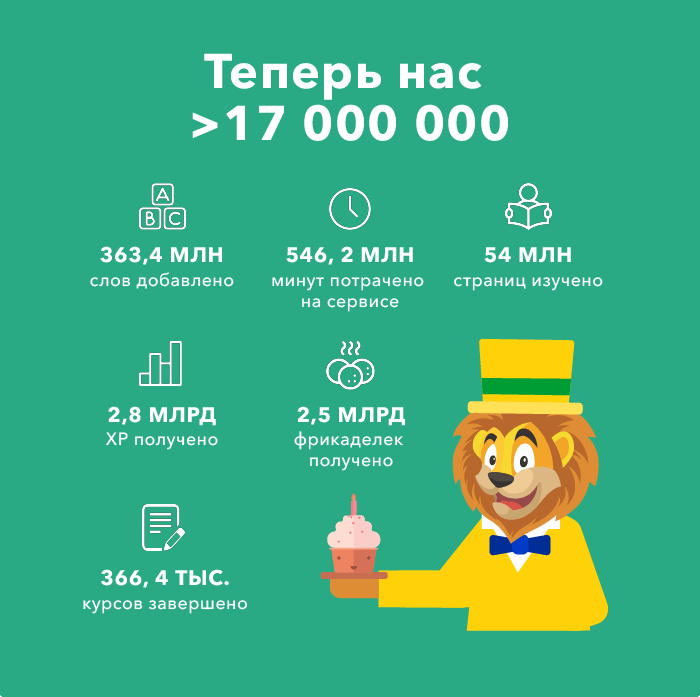 Теперь нас
>17 000 000

A
B C

363,4 МЛН
слов добавлено

546, 2 МЛН
минут потрачено на сервисе

54 МЛН
страниц изучено

2,8 МЛРД
XP получено

2,5 МЛРД
фрикаделек получено

366, 4 ТЫС.
курсов завершено